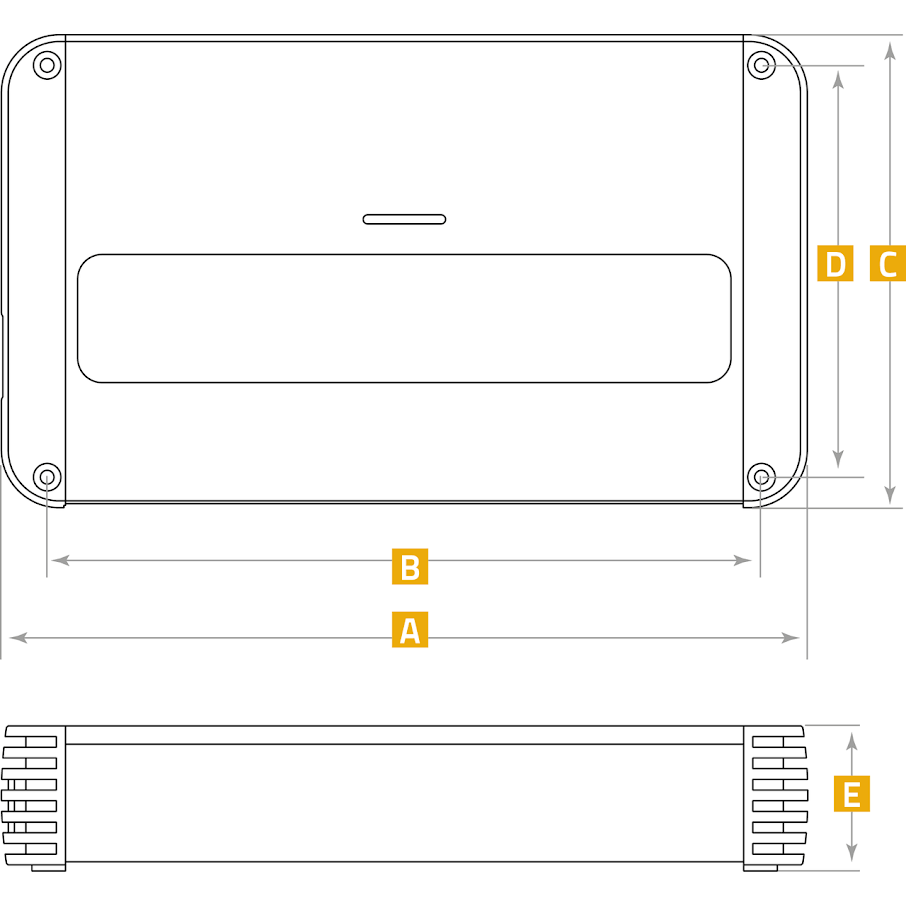 D C
B
A
E